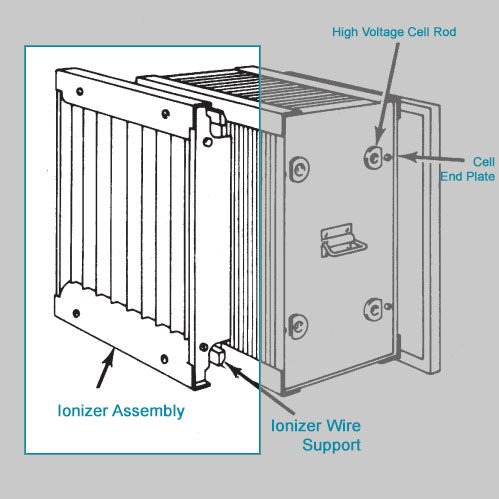 High Voltage Cell Rod

Cell End Plate

Ionizer Assembly

Ionizer Wire Support